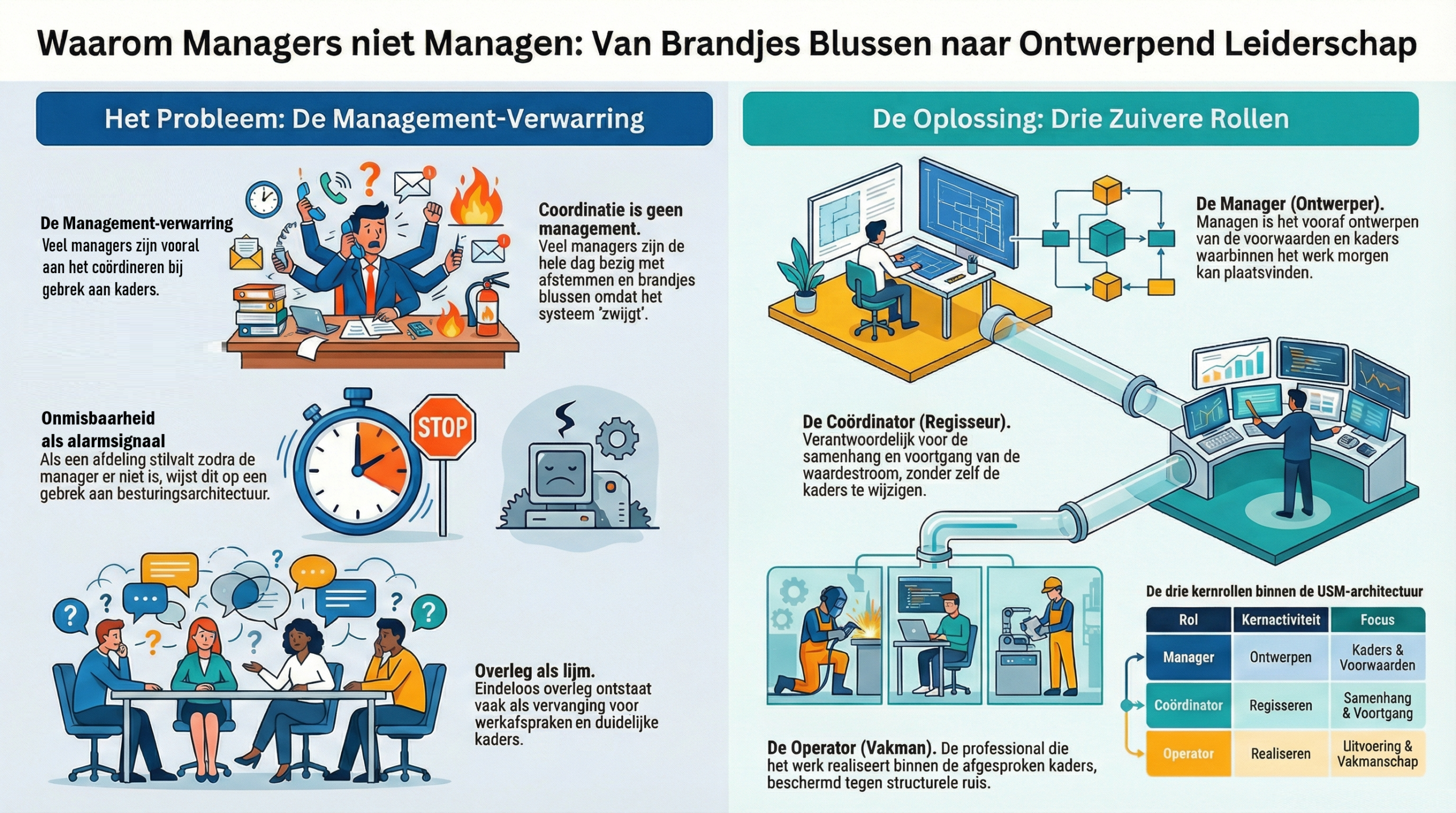 Waarom Managers niet Managen: Van Brandjes Blussen naar Ontwerpend Leiderschap

Het Probleem: De Management-Verwarring

De Management-verwarring
Veel managers zijn vooral aan het coördineren bij gebrek aan kaders.

Coordinatie is geen management.
Veel managers zijn de hele dag bezig met afstemmen en brandjes blussen omdat het systeem 'zwijgt'.

Onmisbaarheid als alarmsignaal
Als een afdeling stilvalt zodra de manager er niet is, wijst dit op een gebrek aan besturingsarchitectuur.

STOP

Overleg als lijm.
Eindeloos overleg ontstaat vaak als vervanging voor werkafspraken en duidelijke kaders.

De Oplossing: Drie Zuivere Rollen

De Manager (Ontwerper).
Managen is het vooraf ontwerpen van de voorwaarden en kaders waarbinnen het werk morgen kan plaatsvinden.

De Coördinator (Regisseur).
Verantwoordelijk voor de samenhang en voortgang van de waardestroom, zonder zelf de kaders te wijzigen.

De Operator (Vakman). De professional die het werk realiseert binnen de afgesproken kaders, beschermd tegen structurele ruis.

De drie kernrollen binnen de USM-architectuur

| Rol | Kernactiviteit | Focus |
|---|---|---|
| Manager | Ontwerpen | Kaders & Voorwaarden |
| Coördinator | Regisseren | Samenhang & Voortgang |
| Operator | Realiseren | Uitvoering & Vakmanschap |